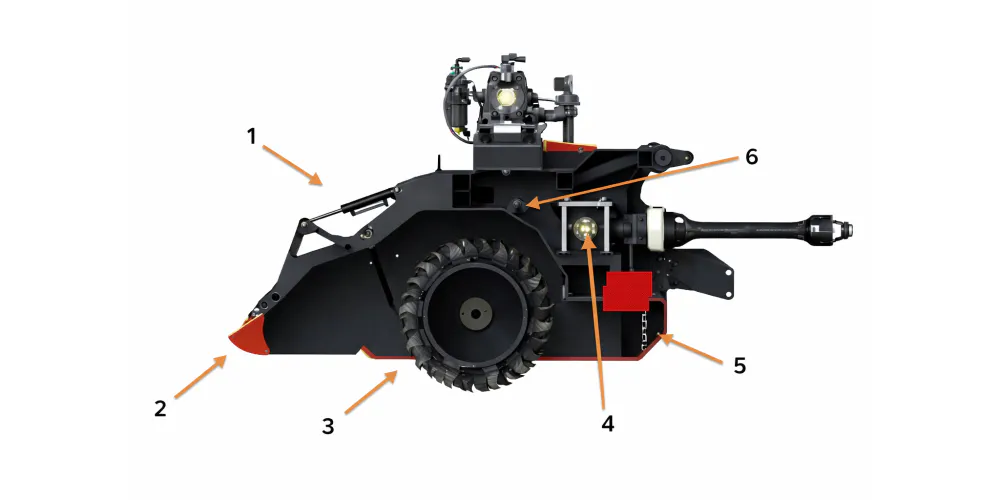 1
6
2
3
4
5