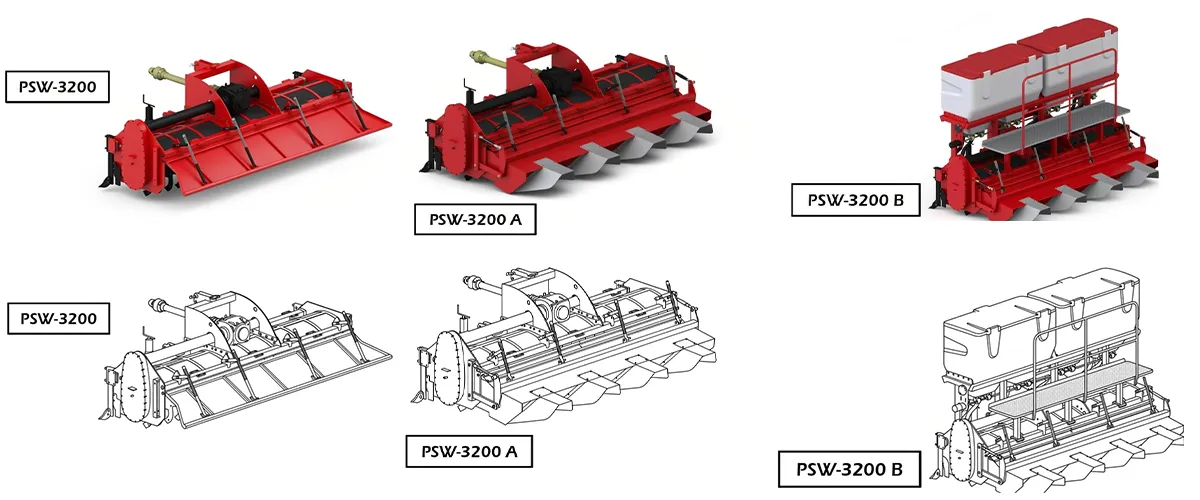 PSW-3200

PSW-3200 A

PSW-3200 B

PSW-3200

PSW-3200 A

PSW-3200 B